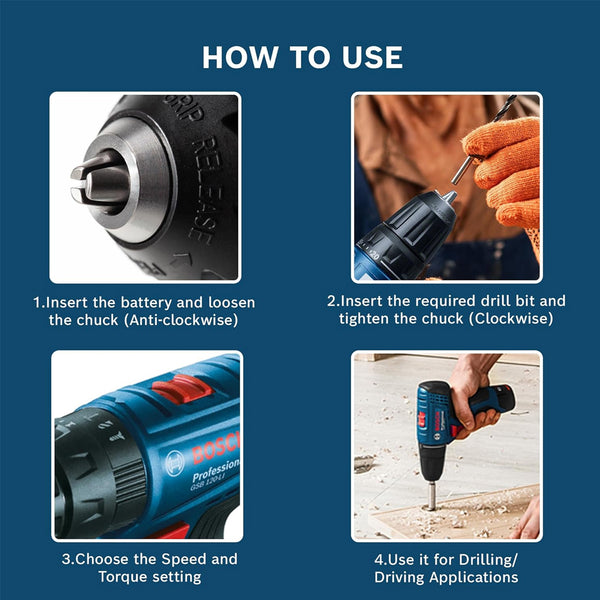 HOW TO USE

GRIP RELEASE

1.Insert the battery and loosen the chuck (Anti-clockwise)

20

2.Insert the required drill bit and tighten the chuck (Clockwise)

BOSCH
Professional
GSB 120-LI

3.Choose the Speed and Torque setting

BOSCH

4.Use it for Drilling/ Driving Applications