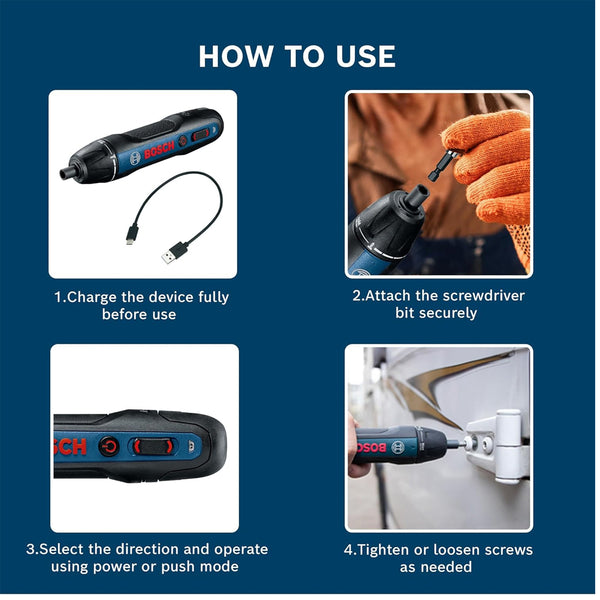 HOW TO USE

BOSCH

1.Charge the device fully before use

2.Attach the screwdriver bit securely

SCH

3.Select the direction and operate using power or push mode

BOSCH

4.Tighten or loosen screws as needed