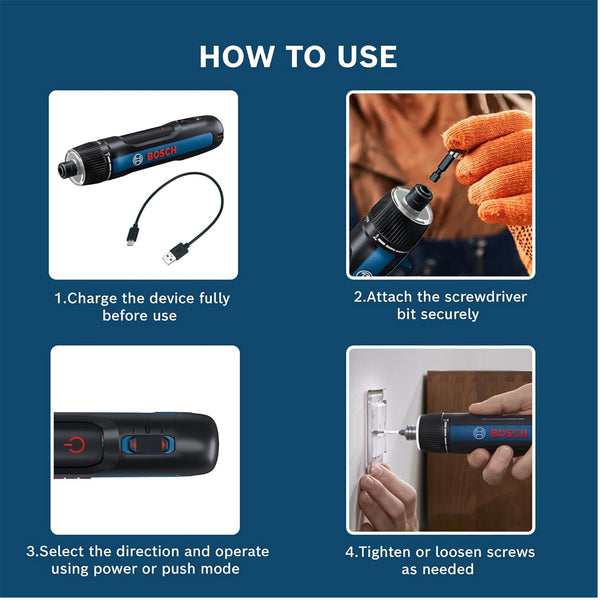 HOW TO USE

BOSCH

1.Charge the device fully before use

2.Attach the screwdriver bit securely

3.Select the direction and operate using power or push mode

BOSCH

4.Tighten or loosen screws as needed