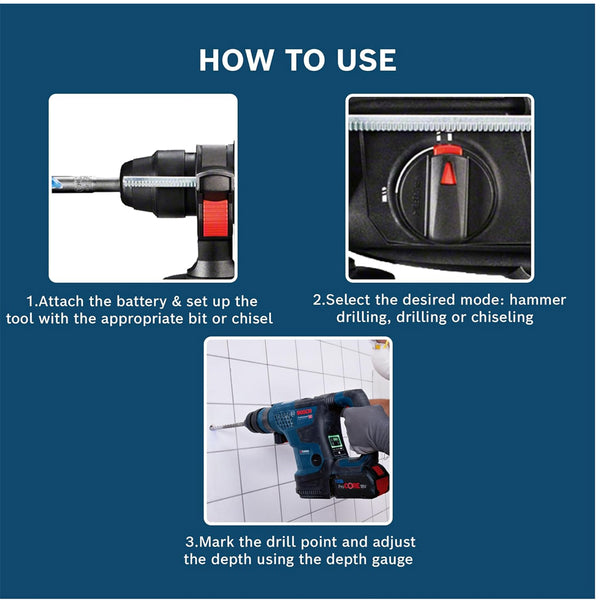 HOW TO USE

1.Attach the battery & set up the tool with the appropriate bit or chisel

2.Select the desired mode: hammer drilling, drilling or chiseling

BOSCH

ProCORE 18V

3.Mark the drill point and adjust the depth using the depth gauge