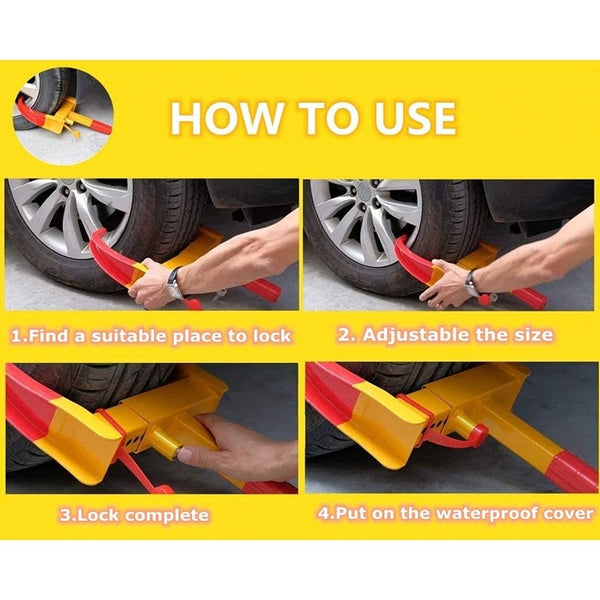 HOW TO USE

1.Find a suitable place to lock

2. Adjustable the size

3.Lock complete

4.Put on the waterproof cover