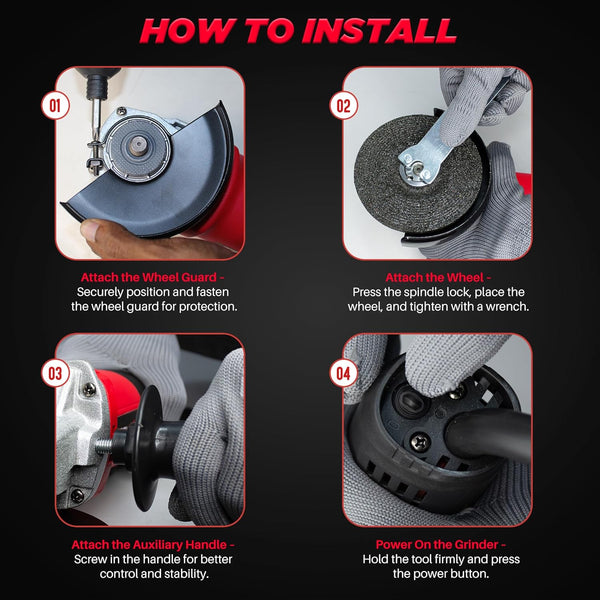 HOW TO INSTALL

01

Attach the Wheel Guard -
Securely position and fasten the wheel guard for protection.

02

Attach the Wheel -
Press the spindle lock, place the wheel, and tighten with a wrench.

03

Attach the Auxiliary Handle -
Screw in the handle for better control and stability.

04

Power On the Grinder -
Hold the tool firmly and press the power button.