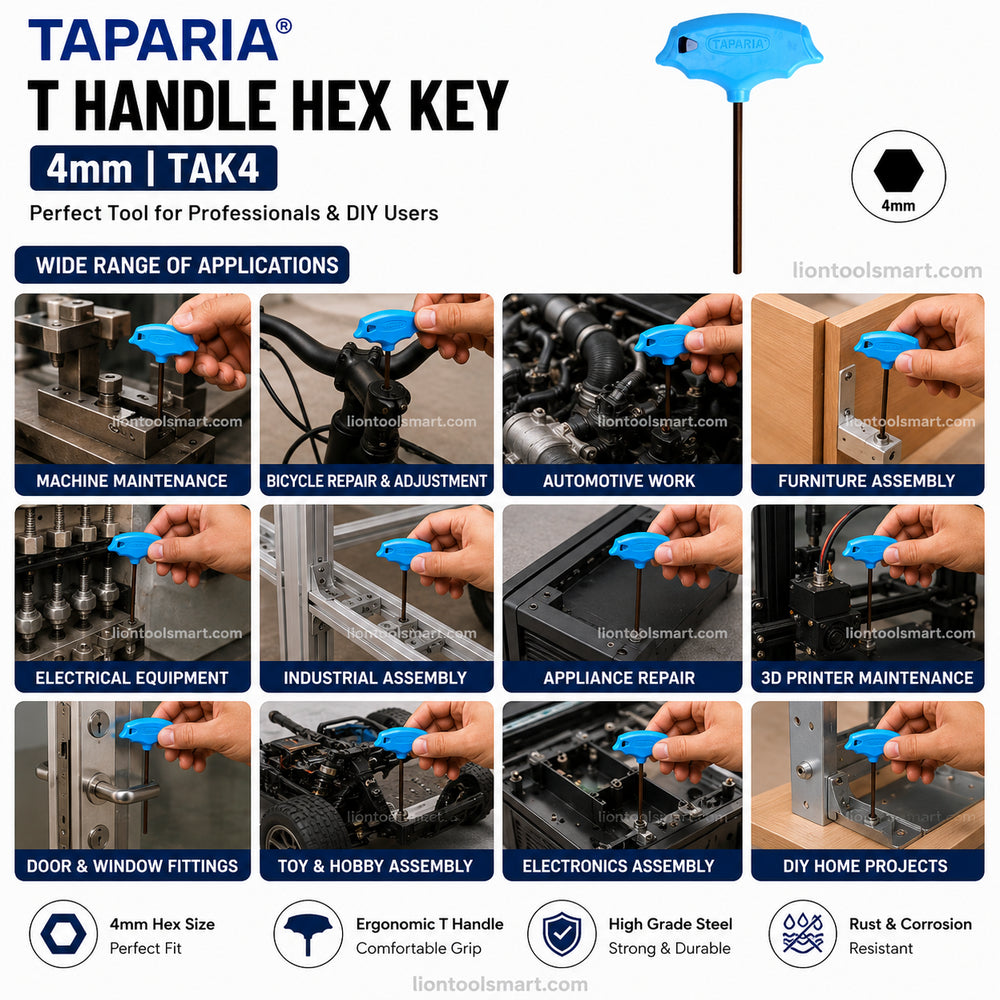 TAPARIA®

T HANDLE HEX KEY

4mm | TAK4

Perfect Tool for Professionals & DIY Users

TAPARIA

4mm

liontoolsmart.com

WIDE RANGE OF APPLICATIONS

liontoolsmart.com
MACHINE MAINTENANCE

liontoolsmart.com
BICYCLE REPAIR & ADJUSTMENT

liontoolsmart.com
AUTOMOTIVE WORK

liontoolsmart.com
FURNITURE ASSEMBLY

liontoolsmart.com
ELECTRICAL EQUIPMENT

liontoolsmart.com
INDUSTRIAL ASSEMBLY

liontoolsmart.com
APPLIANCE REPAIR

liontoolsmart.com
3D PRINTER MAINTENANCE

DOOR & WINDOW FITTINGS

liontoolsmart.com
TOY & HOBBY ASSEMBLY

liontoolsmart.com
ELECTRONICS ASSEMBLY

liontoolsmart.com
DIY HOME PROJECTS

4mm Hex Size
Perfect Fit

Ergonomic T Handle
Comfortable Grip

High Grade Steel
Strong & Durable

Rust & Corrosion
Resistant

liontoolsmart.com