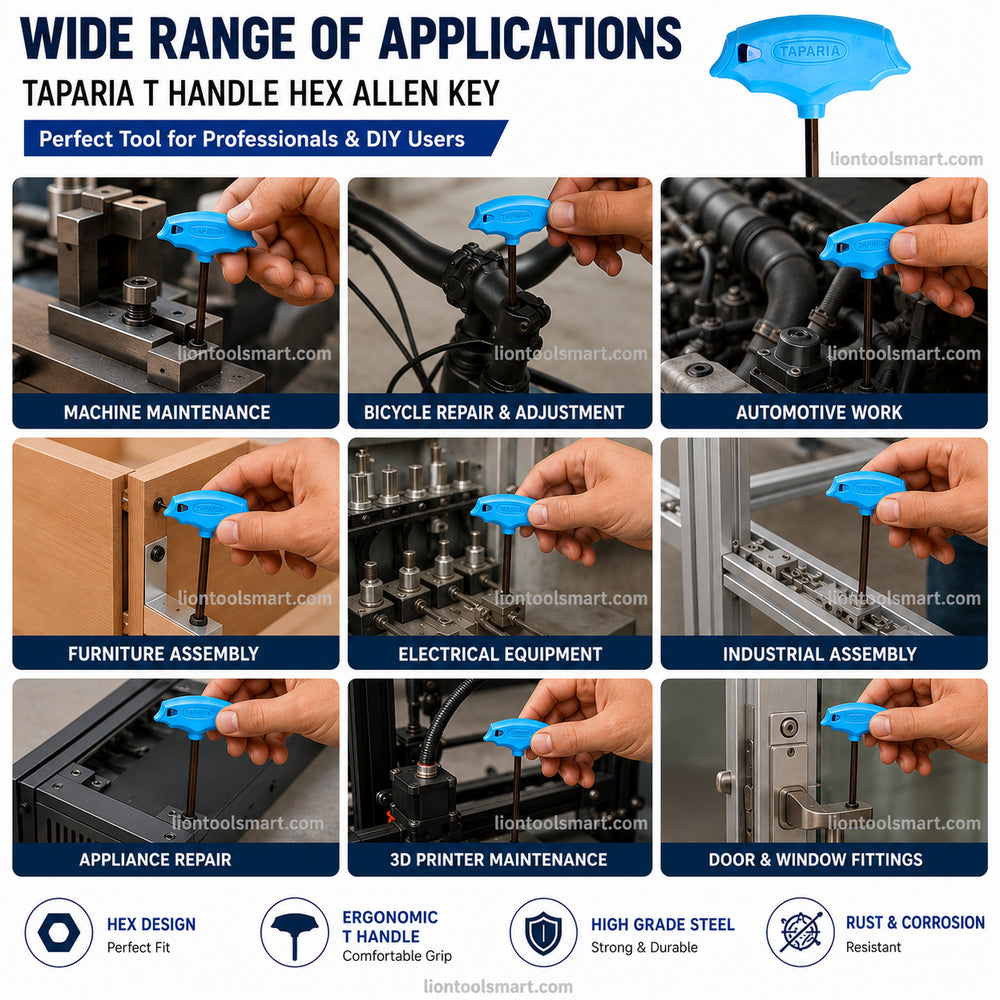 WIDE RANGE OF APPLICATIONS
TAPARIA T HANDLE HEX ALLEN KEY
Perfect Tool for Professionals & DIY Users

TAPARIA

liontoolsmart.com

TAPARIA
liontoolsmart.com
MACHINE MAINTENANCE

TAPARIA
liontoolsmart.com
BICYCLE REPAIR & ADJUSTMENT

TAPARIA
liontoolsmart.com
AUTOMOTIVE WORK

TAPARIA
liontoolsmart.com
FURNITURE ASSEMBLY

TAPARIA
liontoolsmart.com
ELECTRICAL EQUIPMENT

TAPARIA
liontoolsmart.com
INDUSTRIAL ASSEMBLY

liontoolsmart.com
APPLIANCE REPAIR

liontoolsmart.com
3D PRINTER MAINTENANCE

liontoolsmart.com
DOOR & WINDOW FITTINGS

HEX DESIGN
Perfect Fit

ERGONOMIC T HANDLE
Comfortable Grip

HIGH GRADE STEEL
Strong & Durable

RUST & CORROSION
Resistant

liontoolsmart.com