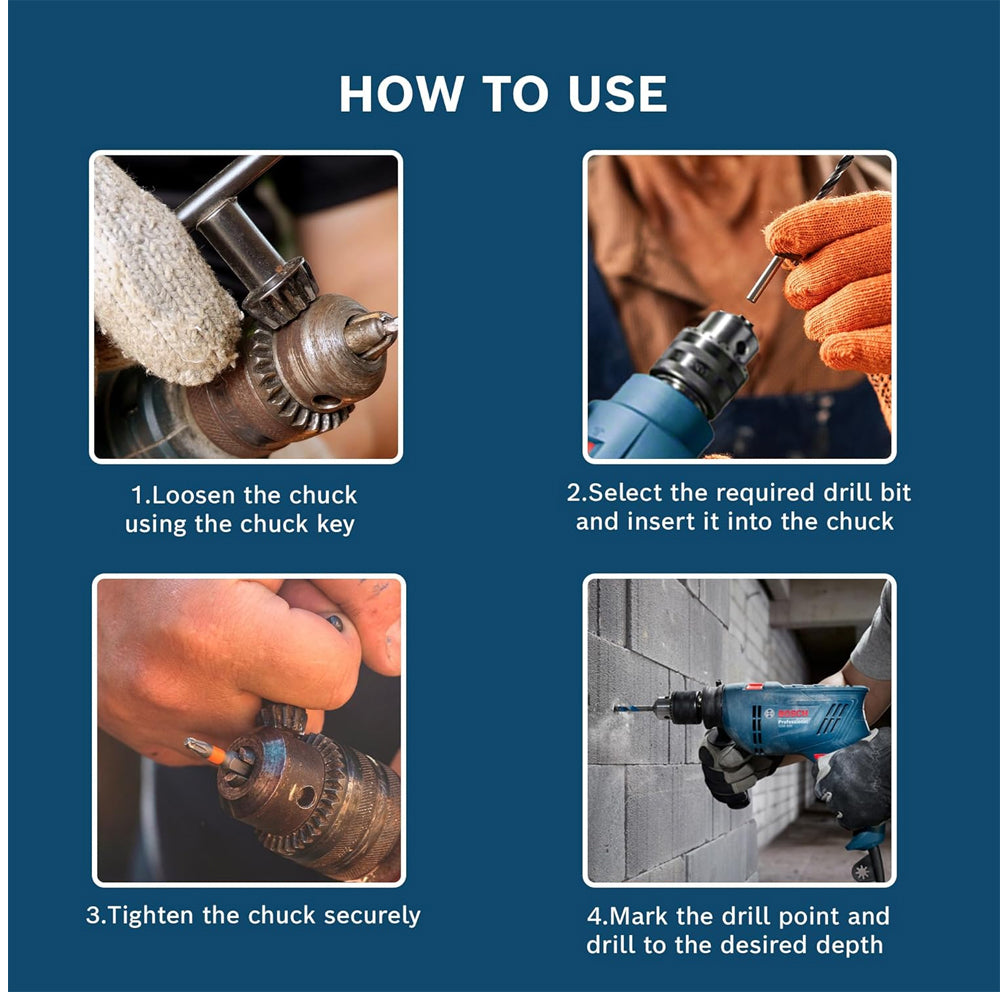 HOW TO USE

1.Loosen the chuck using the chuck key

2.Select the required drill bit and insert it into the chuck

3.Tighten the chuck securely

BOSCH Professional

4.Mark the drill point and drill to the desired depth