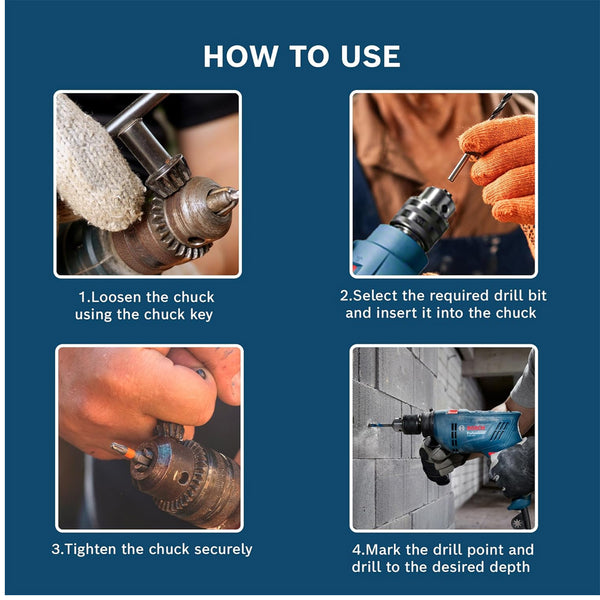 HOW TO USE

1.Loosen the chuck using the chuck key

2.Select the required drill bit and insert it into the chuck

3.Tighten the chuck securely

BOSCH

4.Mark the drill point and drill to the desired depth